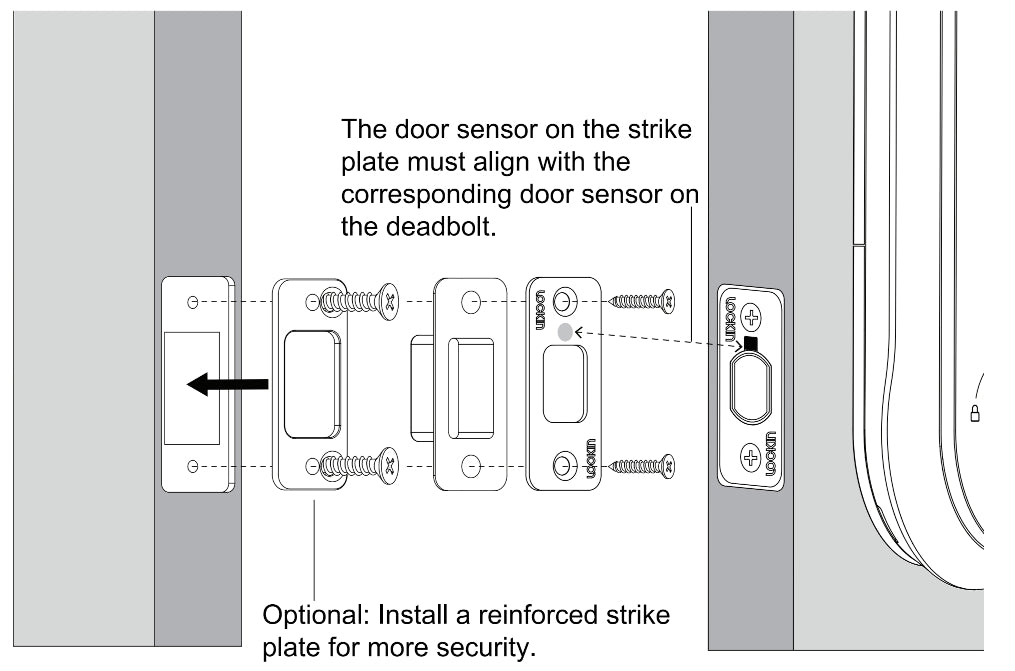 The door sensor on the strike plate must align with the corresponding door sensor on the deadbolt.

LOCKIN

LOCKIN

LOCKIN

LOCKIN

Optional: Install a reinforced strike plate for more security.